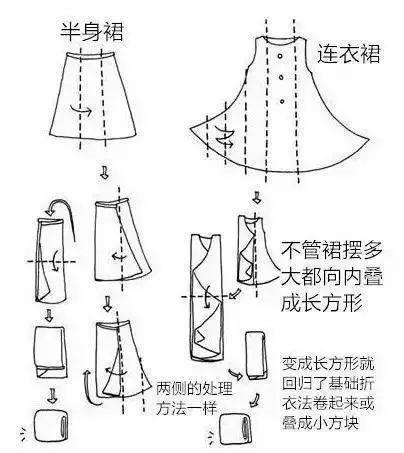 半身裙

连衣裙

不管裙摆多大都向内叠成长方形

两侧的处理方法一样

变成长方形就回归了基础折衣法卷起来或叠成小方块